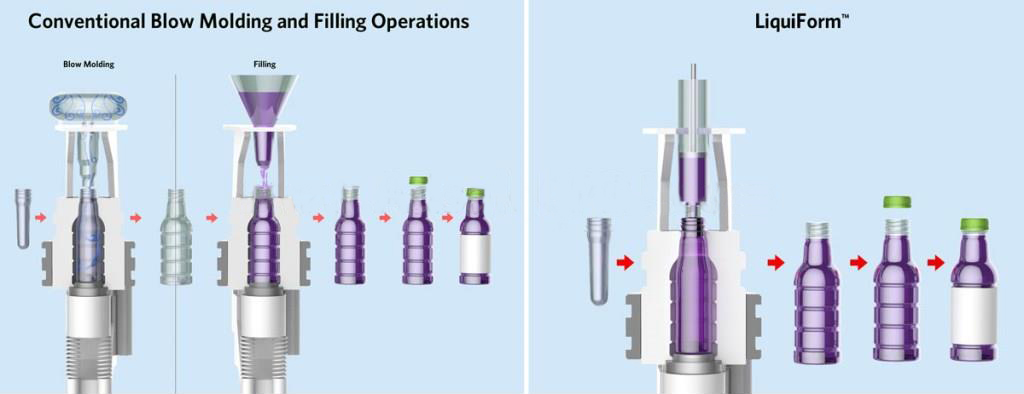 Conventional Blow Molding and Filling Operations

Blow Molding

Filling

LiquiForm™