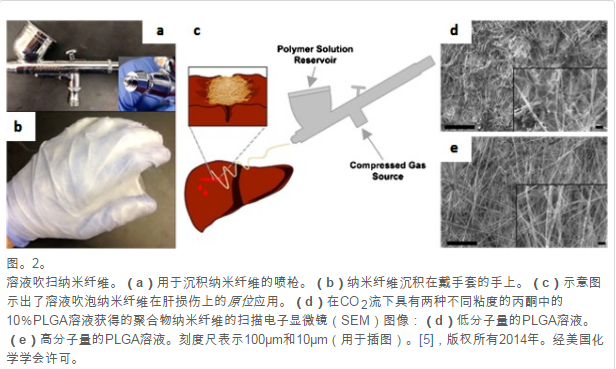 a

b

c

Polymer Solution Reservoir

Compressed Gas Source

d

e

图。2。
溶液吹扫纳米纤维。（a）用于沉积纳米纤维的喷枪。（b）纳米纤维沉积在戴手套的手上。（c）示意图示出了溶液吹泡纳米纤维在肝损伤上的原位应用。（d）在$CO_2$流下具有两种不同粘度的丙酮中的10%PLGA溶液获得的聚合物纳米纤维的扫描电子显微镜（SEM）图像：（d）低分子量的PLGA溶液。（e）高分子量的PLGA溶液。刻度尺表示100μm和10μm（用于插图）。[5]，版权所有2014年。经美国化学学会许可。